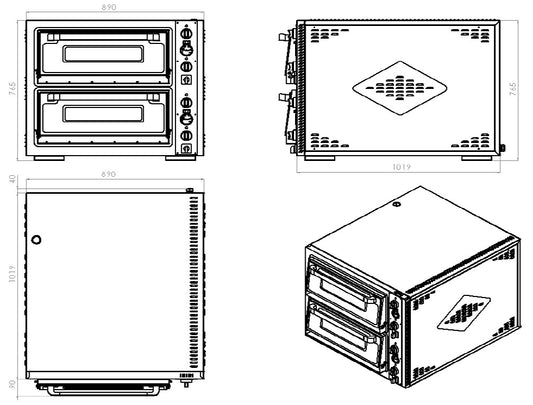 890
765
765
1019
890
40
1019
90