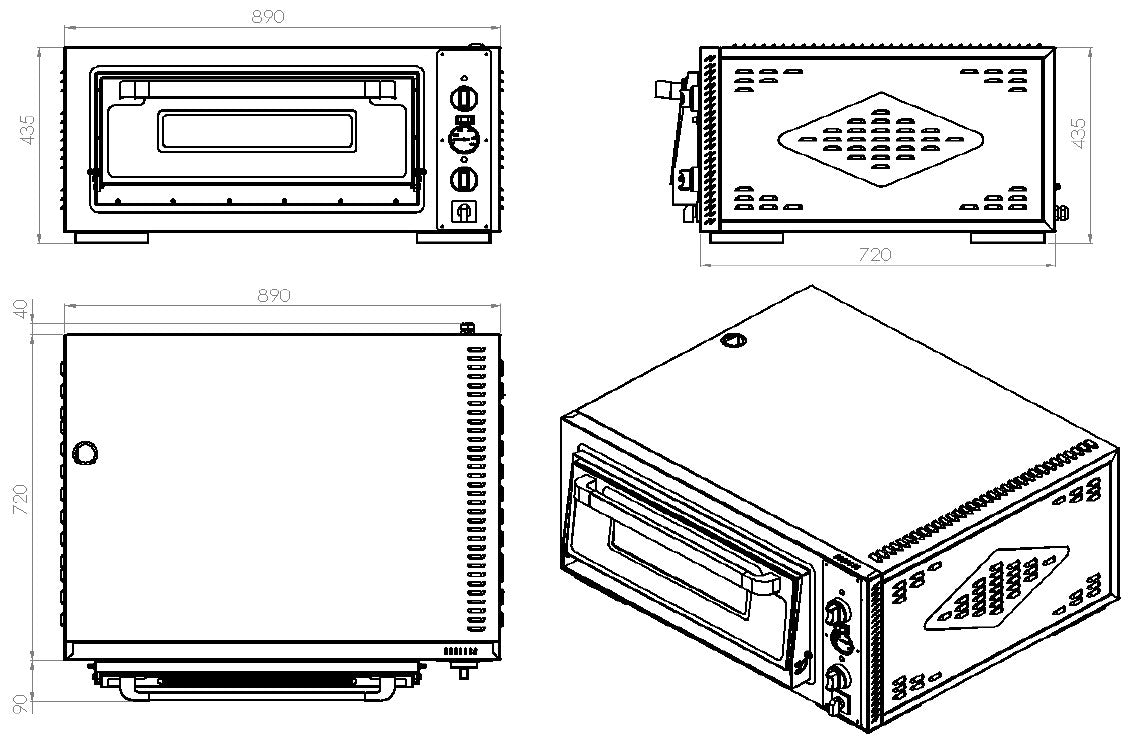 890

435

435

720

890

40

720

90