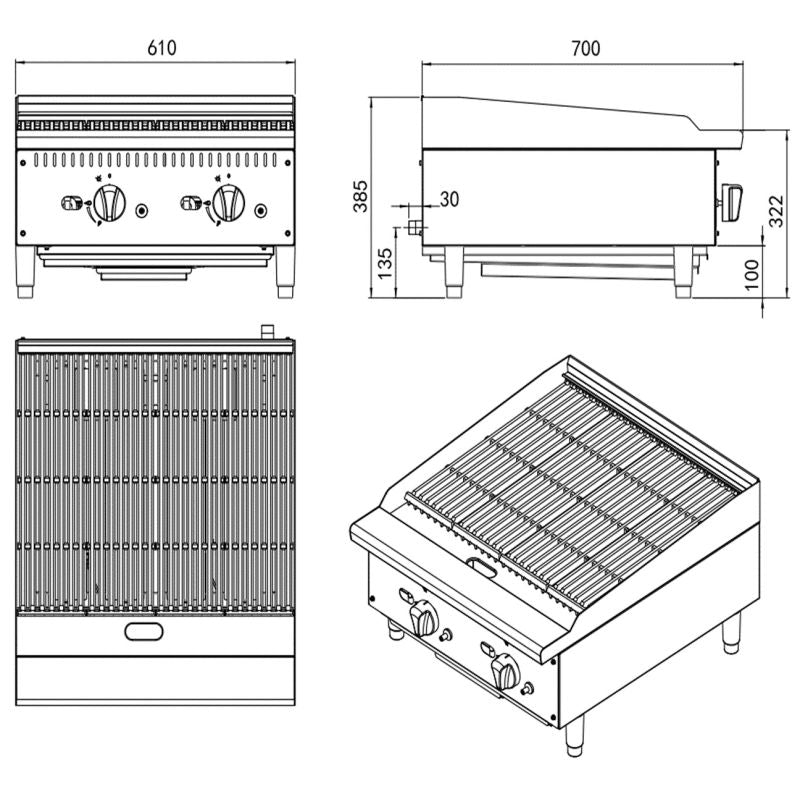 610
700
385
30
135
322
100